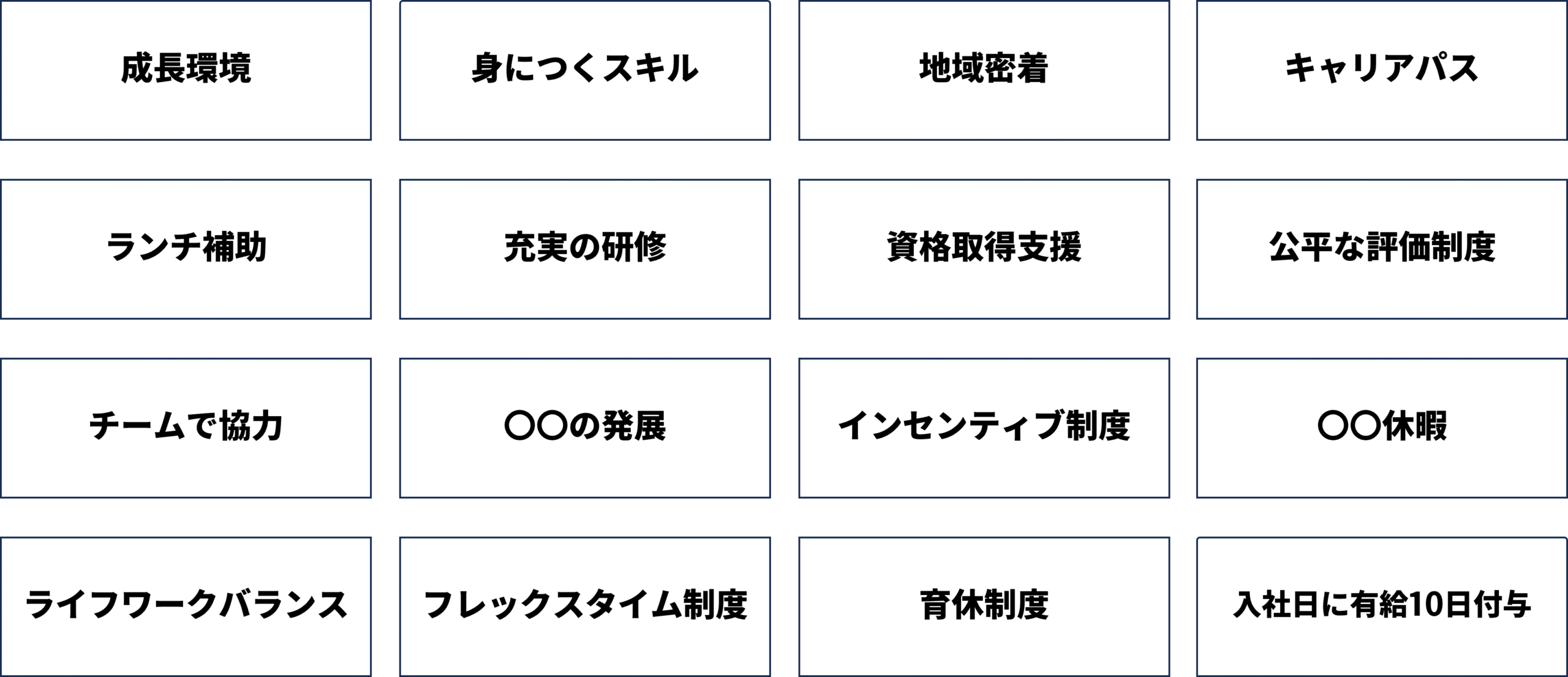 成長環境

身につくスキル

地域密着

キャリアパス

ランチ補助

充実の研修

資格取得支援

公平な評価制度

チームで協力

〇〇の発展

インセンティブ制度

〇〇休暇

ライフワークバランス

フレックスタイム制度

育休制度

入社日に有給10日付与